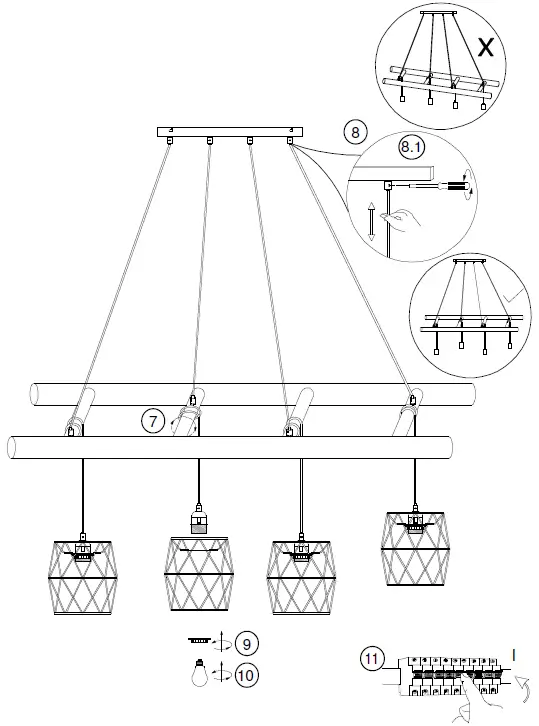 X

8

8.1

7

9

10

11

I