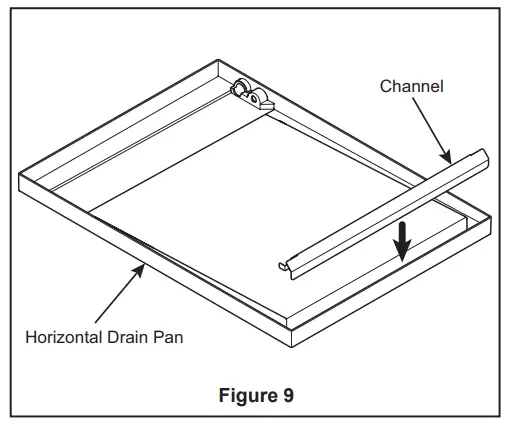 Channel

Horizontal Drain Pan

Figure 9