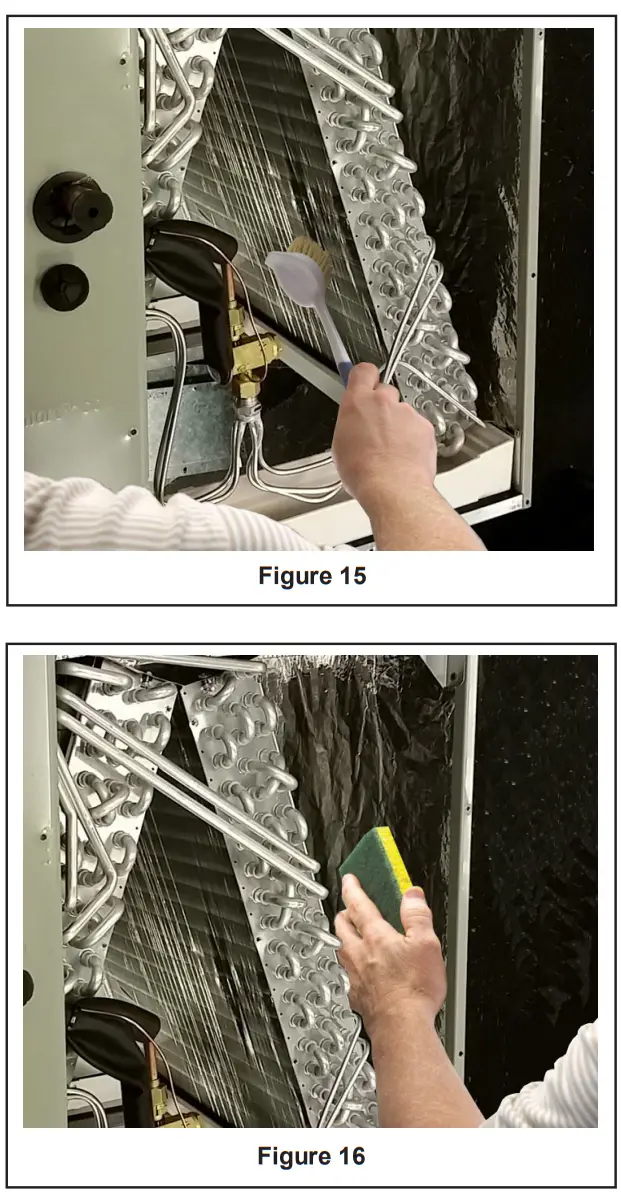 Figure 15

Figure 16