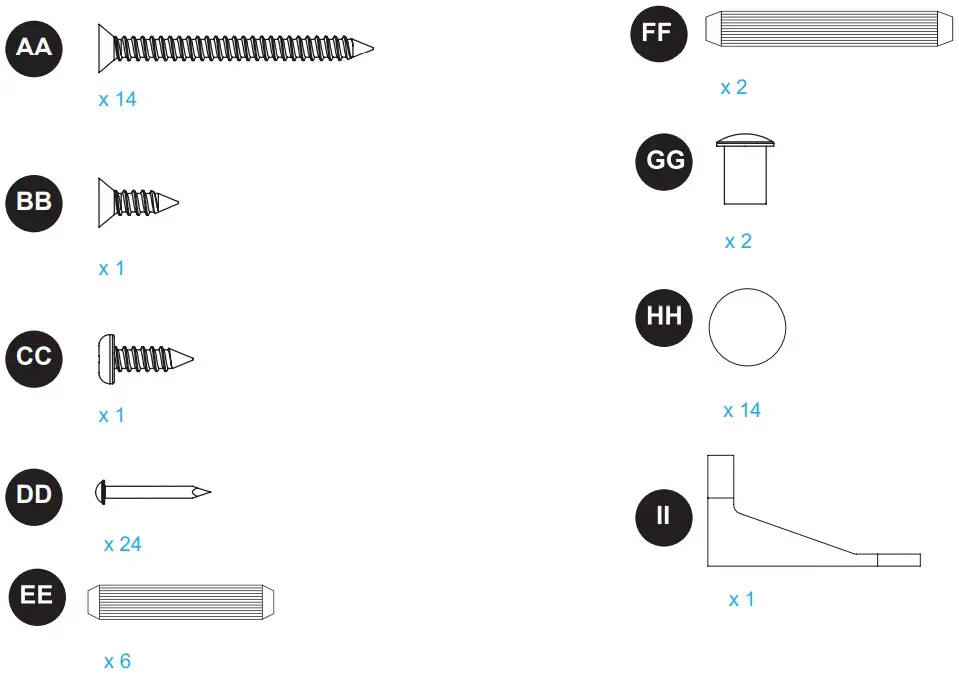 AA
x 14

BB
x 1

CC
x 1

DD
x 24

EE
x 6

FF
x 2

GG
x 2

HH
x 14

II
x 1