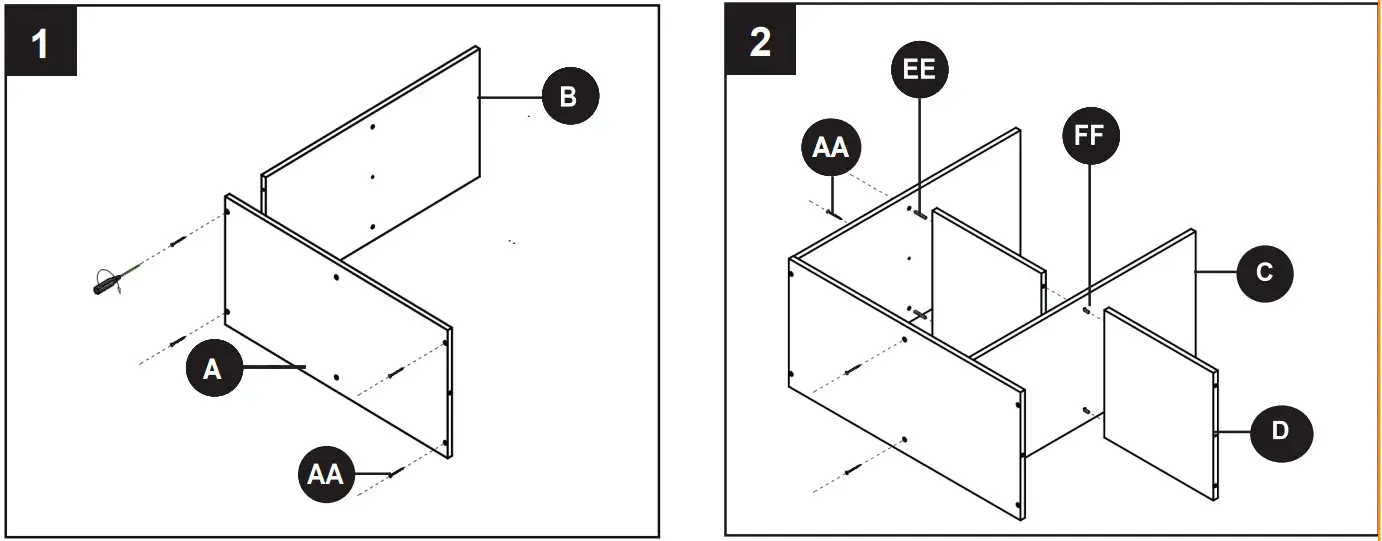 1

B

A

AA

2

EE

AA

FF

C

D