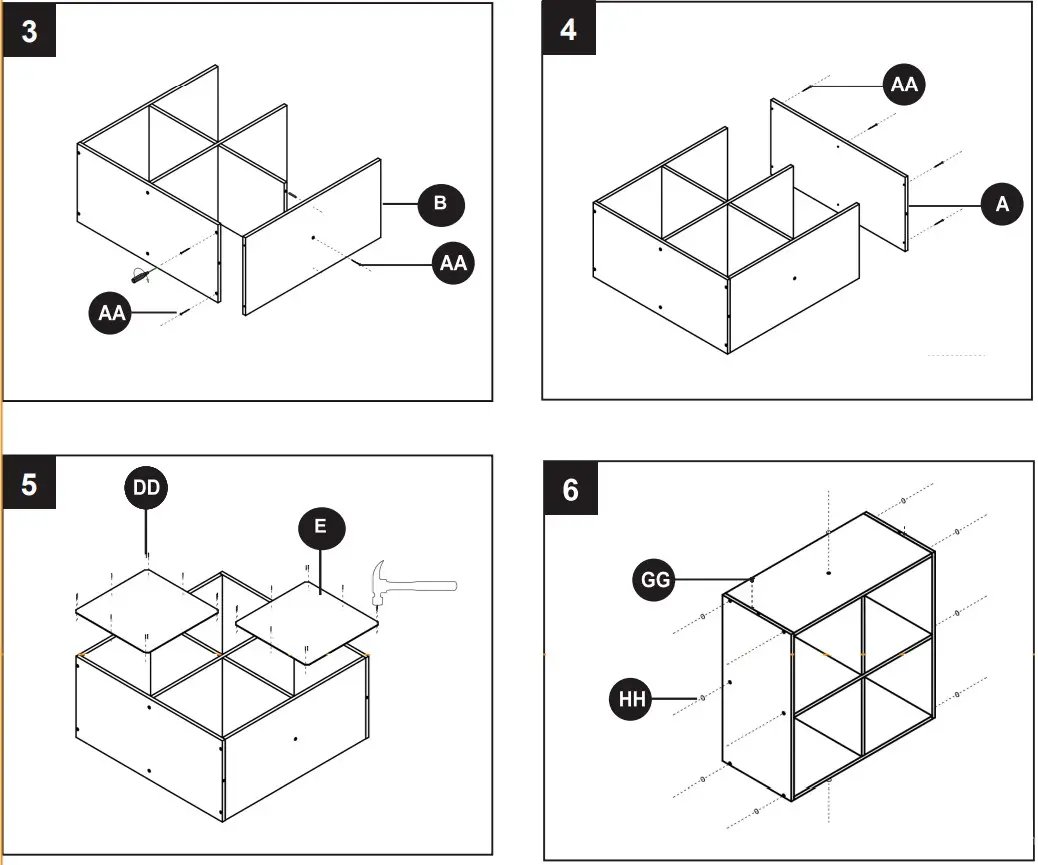 3

B

AA

AA

4

AA

A

5

DD

E

6

GG

HH