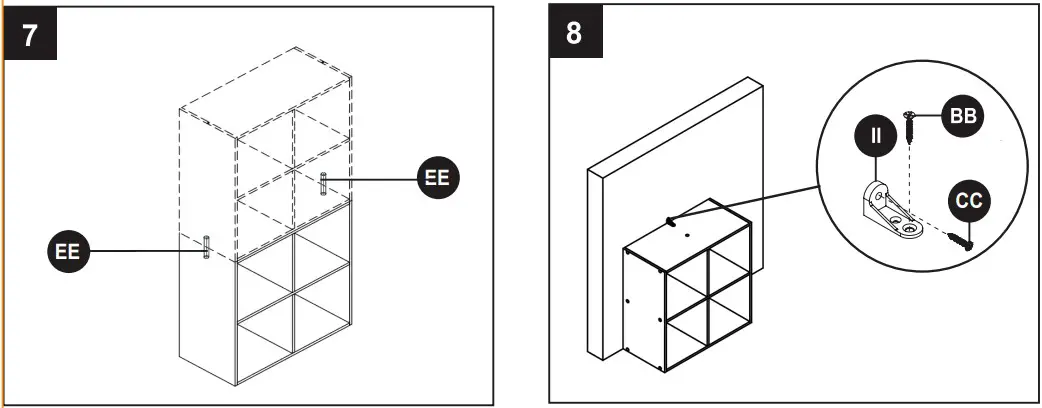 7

EE

EE

8

II

BB

CC