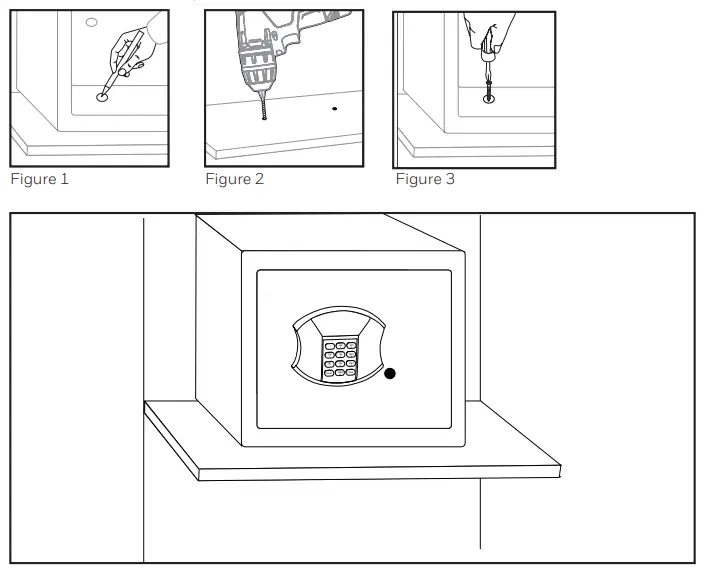 Figure 1

Figure 2

Figure 3