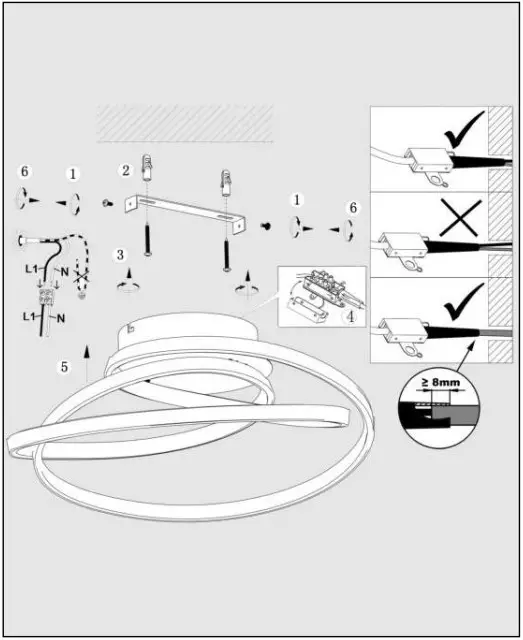 6
1
2
1
6
L1
N
3
L1
N
4
5
≥ 8mm