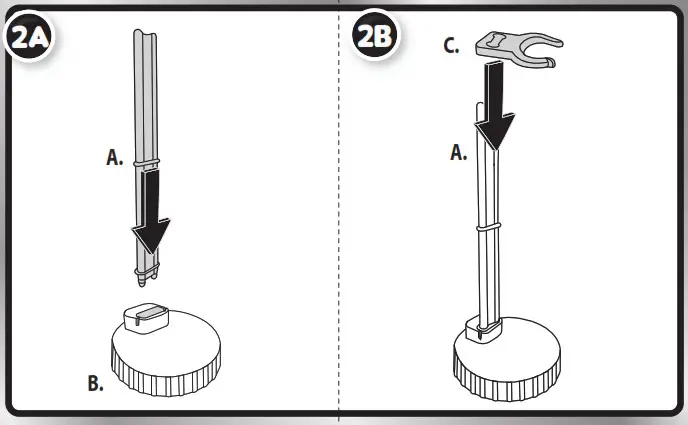 2A

A.

B.

2B

C.

A.