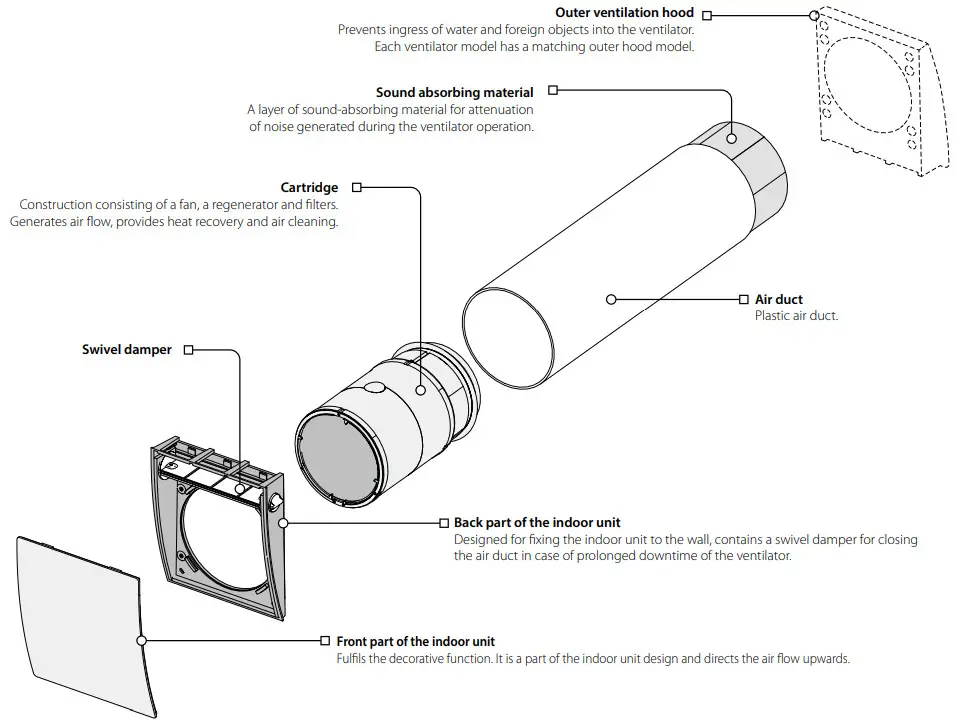 Outer ventilation hood
Prevents ingress of water and foreign objects into the ventilator. Each ventilator model has a matching outer hood model.

Sound absorbing material
A layer of sound-absorbing material for attenuation of noise generated during the ventilator operation.

Cartridge
Construction consisting of a fan, a regenerator and filters. Generates air flow, provides heat recovery and air cleaning.

Air duct
Plastic air duct.

Swivel damper

Back part of the indoor unit
Designed for fixing the indoor unit to the wall, contains a swivel damper for closing the air duct in case of prolonged downtime of the ventilator.

Front part of the indoor unit
Fulfils the decorative function. It is a part of the indoor unit design and directs the air flow upwards.