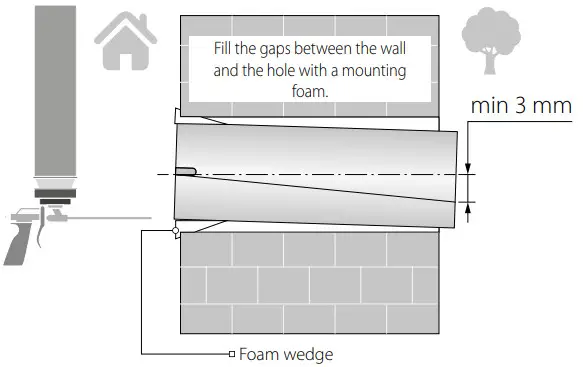 Fill the gaps between the wall and the hole with a mounting foam.

min 3 mm

Foam wedge