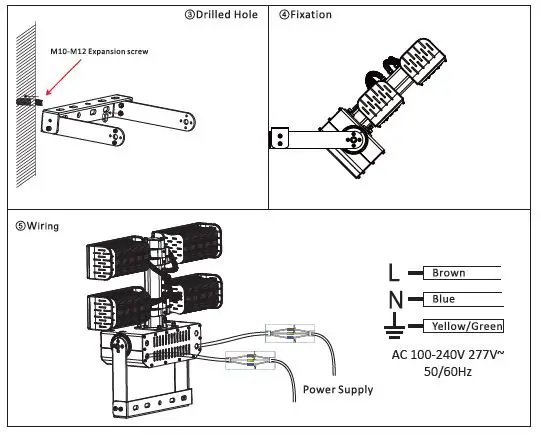 ③Drilled Hole

M10-M12 Expansion screw

④Fixation

⑤Wiring

L Brown

N Blue

Yellow/Green

AC 100-240V 277V~ 50/60Hz

Power Supply