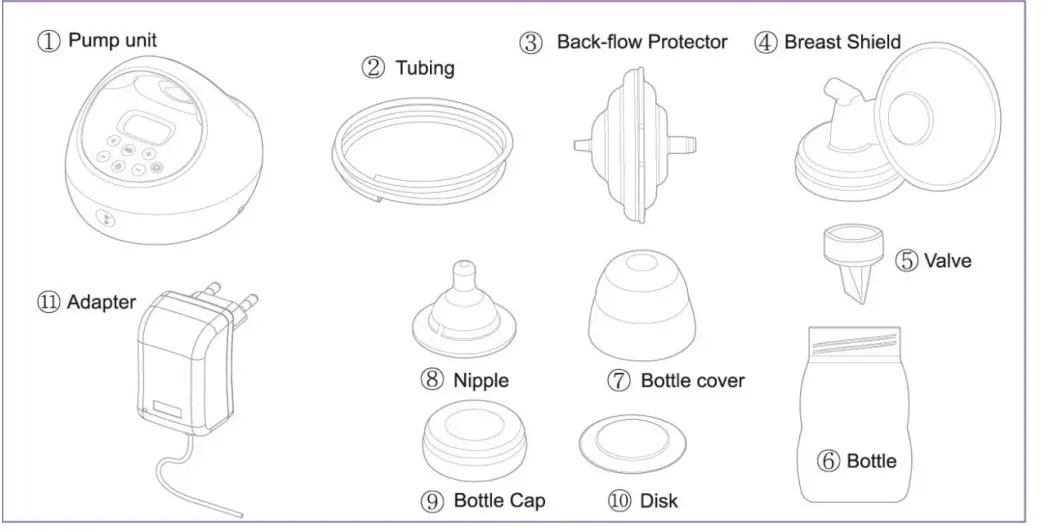 ① Pump unit

② Tubing

③ Back-flow Protector

④ Breast Shield

⑤ Valve

⑪ Adapter

⑧ Nipple

⑦ Bottle cover

⑥ Bottle

⑨ Bottle Cap

⑩ Disk