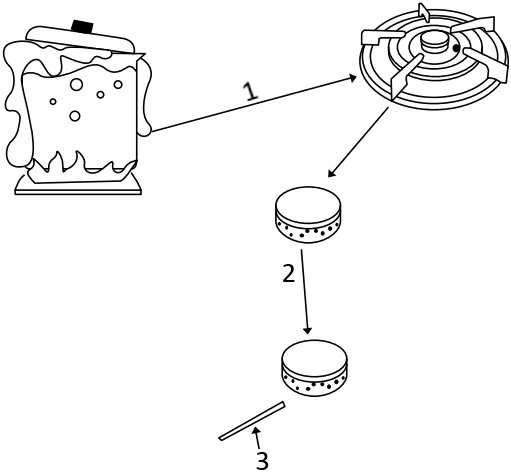 1

2

3