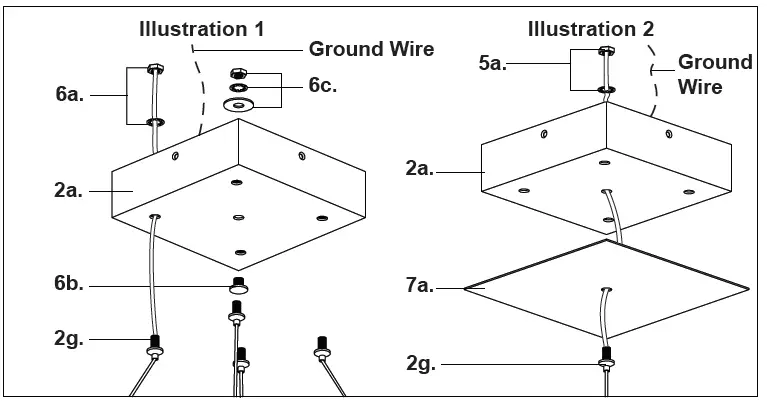 Illustration 1

Ground Wire

6a.

6c.

2a.

6b.

2g.

Illustration 2

5a.

Ground Wire

2a.

7a.

2g.