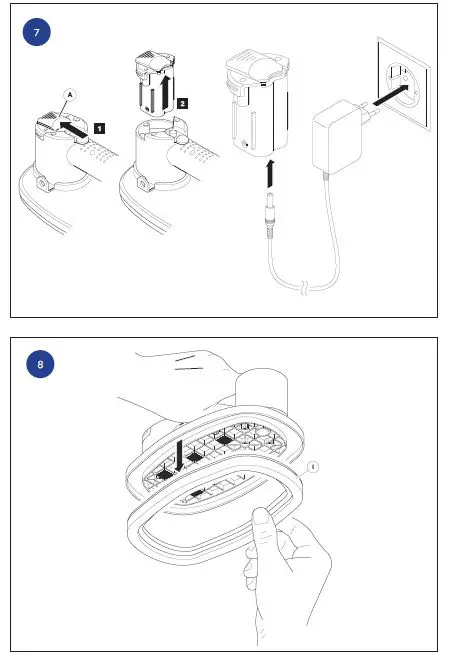 7

A

1

2

8

I