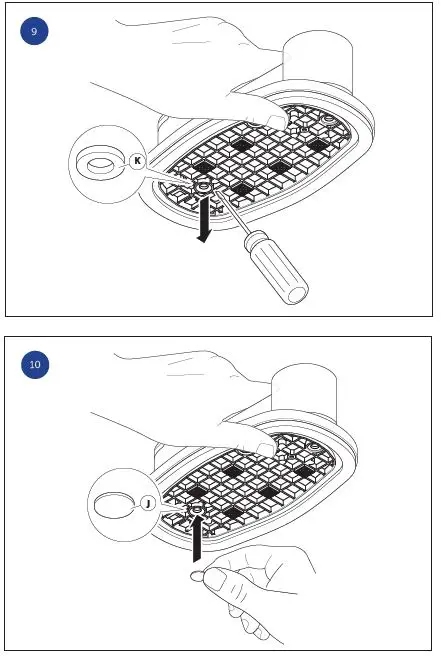 9

K

10

J