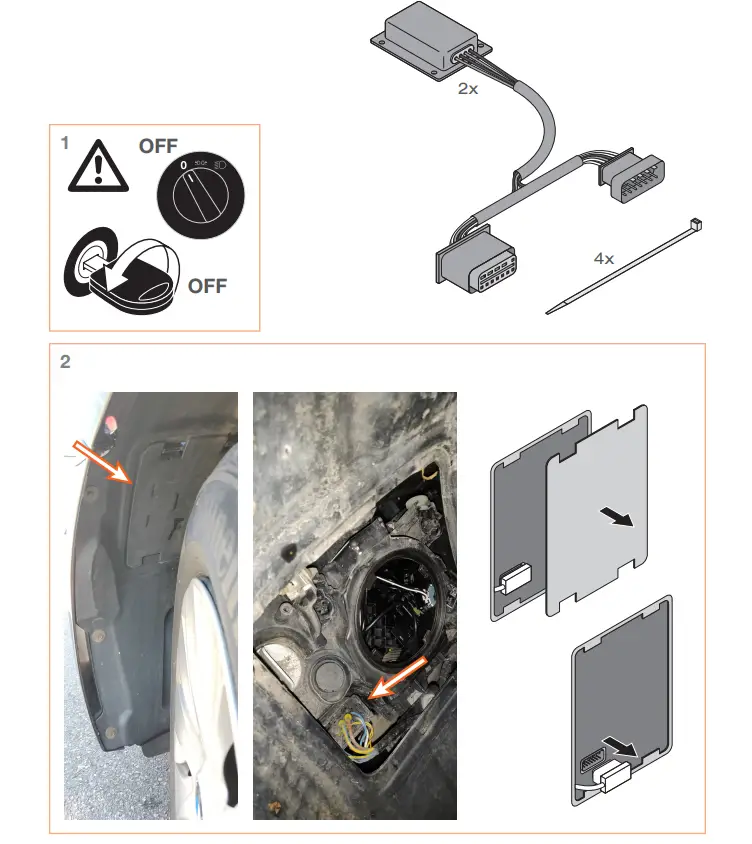 2x

4x

1

OFF

0

OFF

2