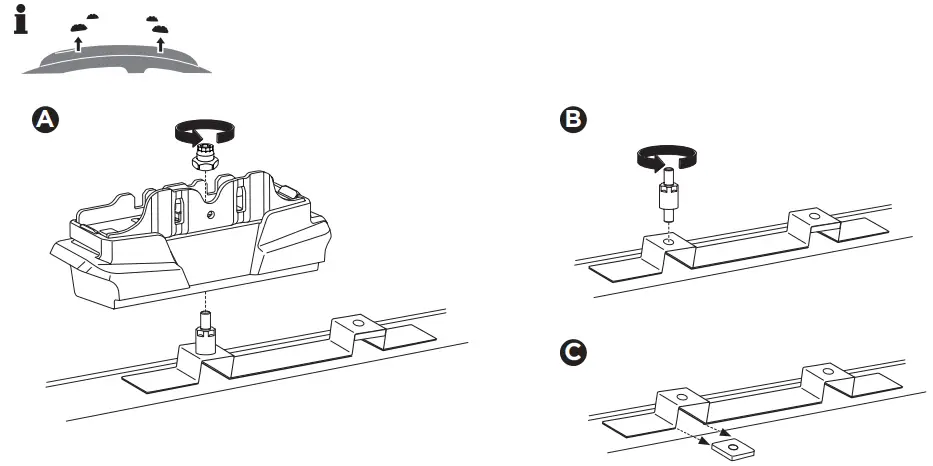 i

A

B

C