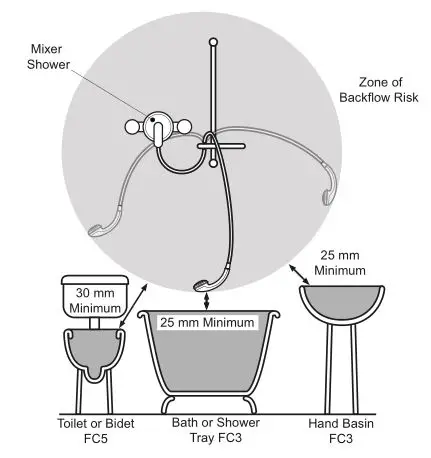 Mixer Shower

Zone of Backflow Risk

25 mm Minimum

30 mm Minimum

25 mm Minimum

Toilet or Bidet FC5

Bath or Shower Tray FC3

Hand Basin FC3