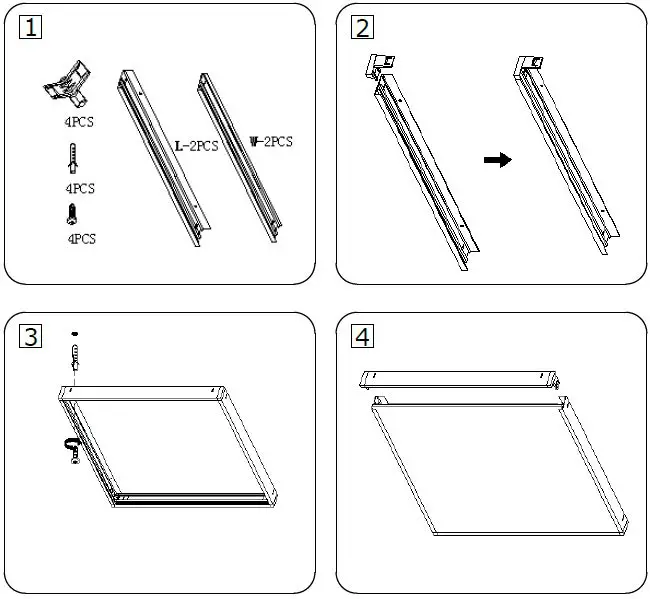 1

4PCS

4PCS

4PCS

L-2PCS

W-2PCS

2

3

4