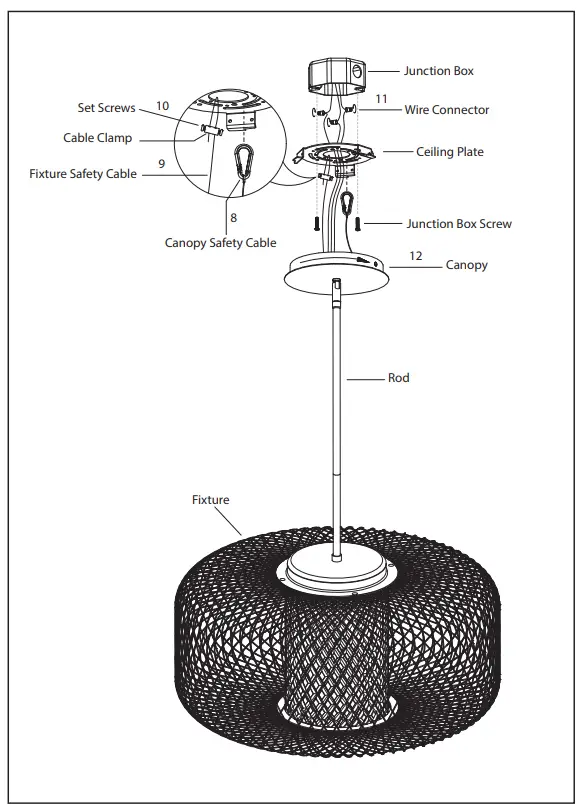 Junction Box
Set Screws 10
11 Wire Connector
Cable Clamp
Ceiling Plate
9
Fixture Safety Cable
8
Junction Box Screw
Canopy Safety Cable
12
Canopy
Rod
Fixture