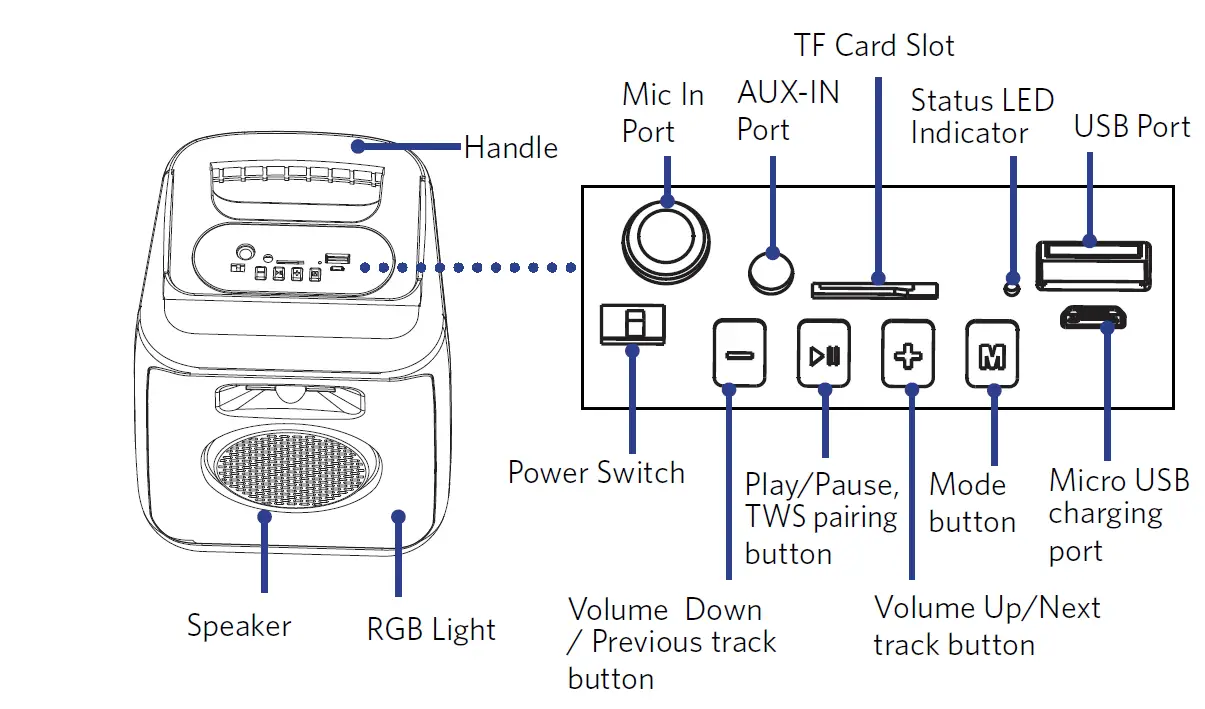 TF Card Slot

Mic In Port

AUX-IN Port

Status LED Indicator

USB Port

Handle

M

Power Switch

Play/Pause, TWS pairing button

Mode button

Micro USB charging port

Speaker

RGB Light

Volume Down / Previous track button

Volume Up/Next track button