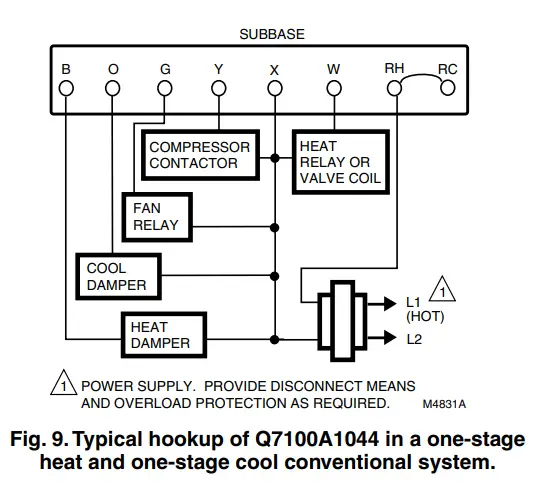 SUBBASE

B O G Y X W RH RC

COMPRESSOR CONTACTOR

HEAT RELAY OR VALVE COIL

FAN RELAY

COOL DAMPER

HEAT DAMPER

1

L1 (HOT)

L2

1 POWER SUPPLY. PROVIDE DISCONNECT MEANS AND OVERLOAD PROTECTION AS REQUIRED.

M4831A

Fig. 9. Typical hookup of Q7100A1044 in a one-stage heat and one-stage cool conventional system.