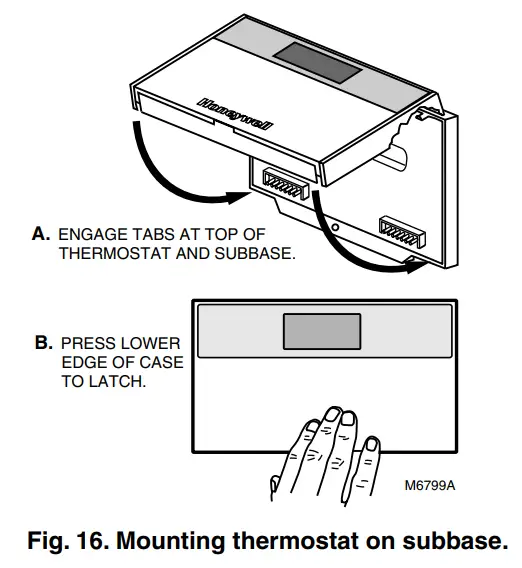 Honeywell

A. ENGAGE TABS AT TOP OF THERMOSTAT AND SUBBASE.

B. PRESS LOWER EDGE OF CASE TO LATCH.

M6799A

Fig. 16. Mounting thermostat on subbase.