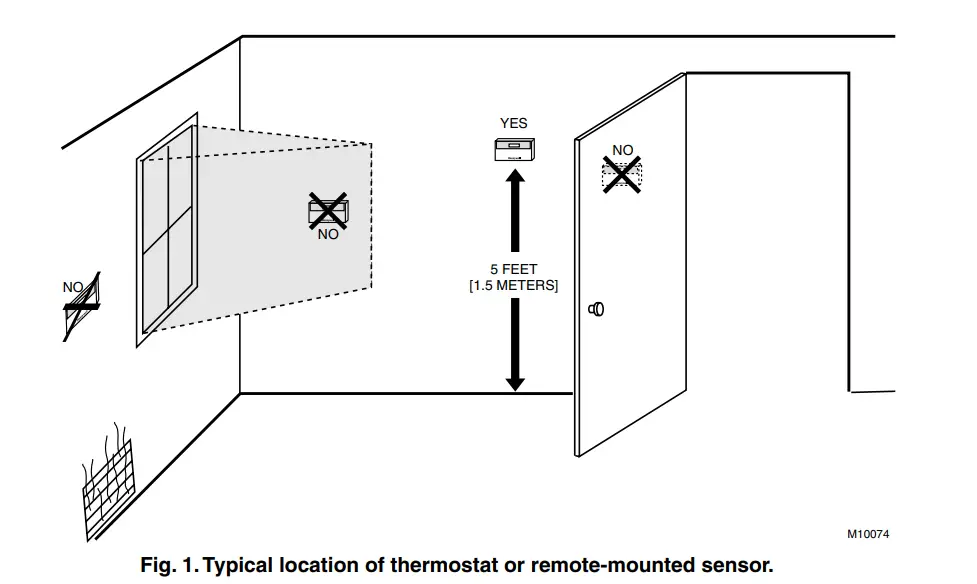 NO

NO

YES

NO

5 FEET
[1.5 METERS]

M10074

Fig. 1. Typical location of thermostat or remote-mounted sensor.