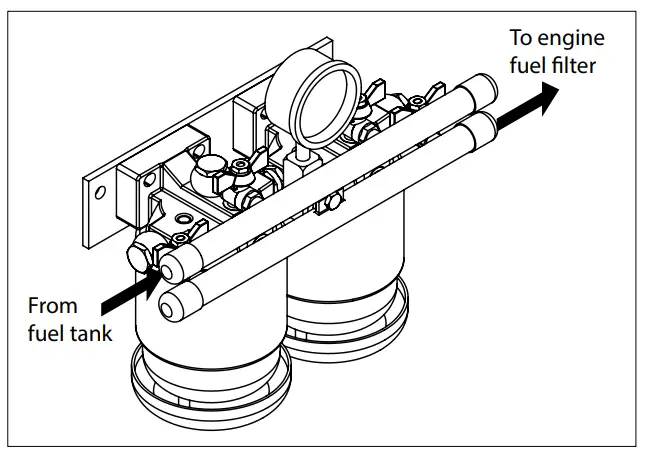 To engine fuel filter

From fuel tank