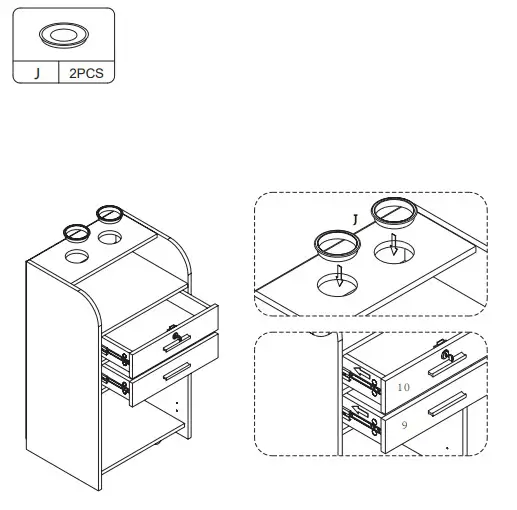 J
2PCS

J

10

9