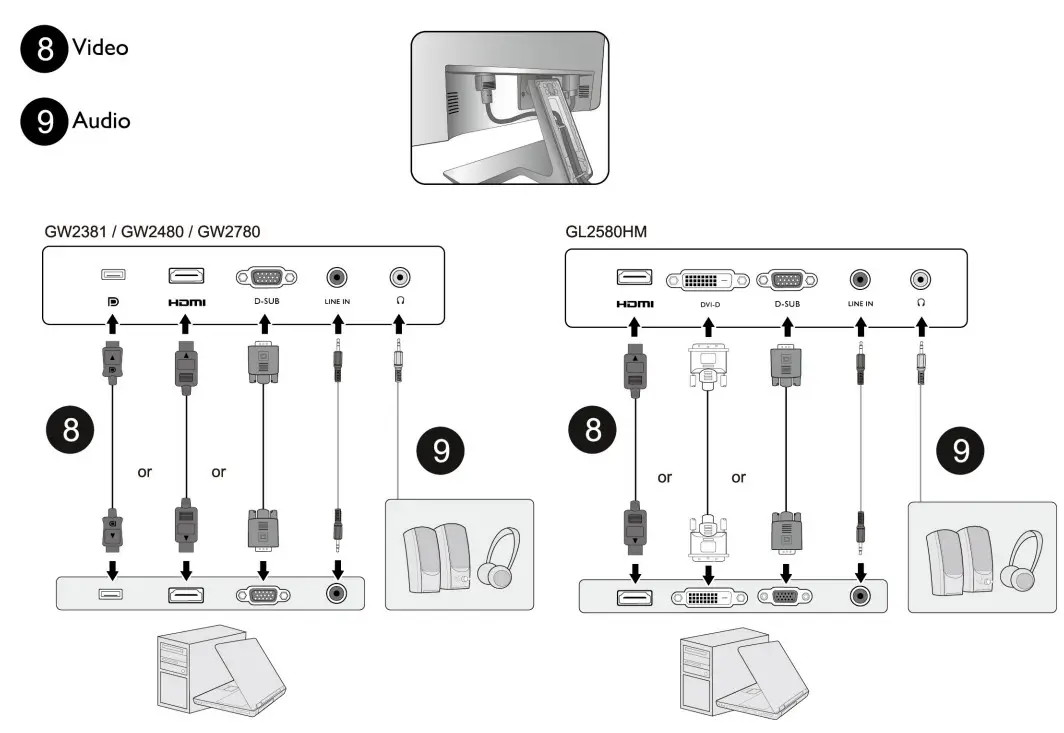 8 Video

9 Audio

GW2381 / GW2480 / GW2780

HDMI D-SUB LINE IN

8

or or

9

GL2580HM

HDMI DVI-D D-SUB LINE IN

8

or or

9