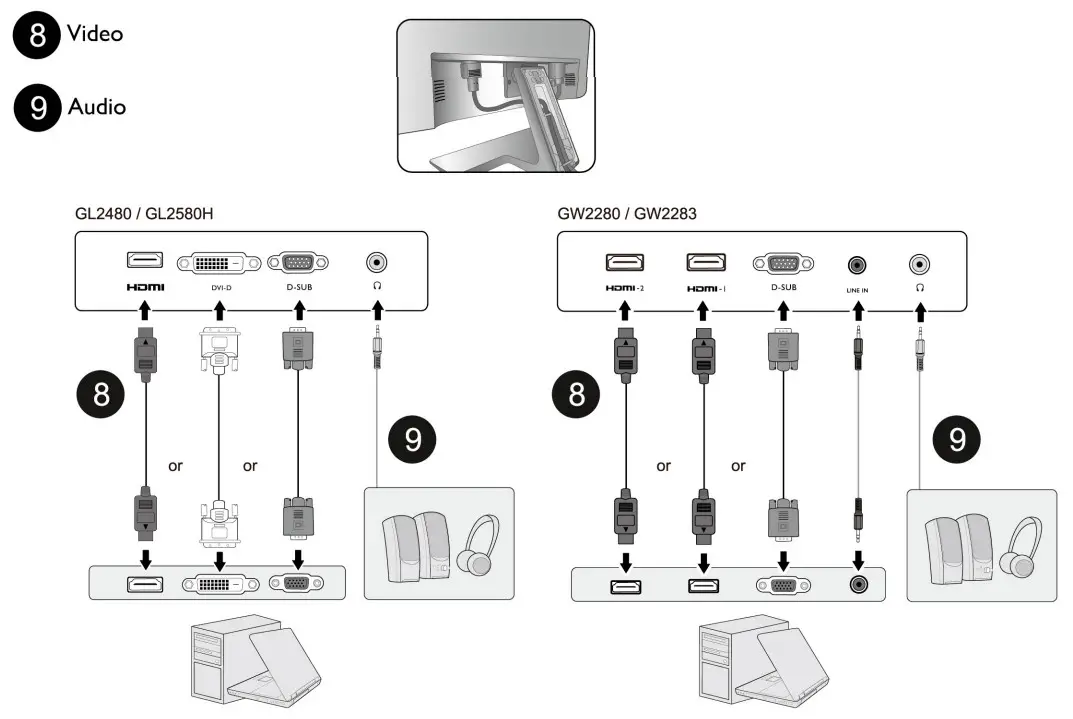 8 Video

9 Audio

GL2480 / GL2580H

HDMI DVI-D D-SUB

8

or or

9

GW2280 / GW2283

HDMI-2 HDMI-1 D-SUB LINE IN

8

or or

9