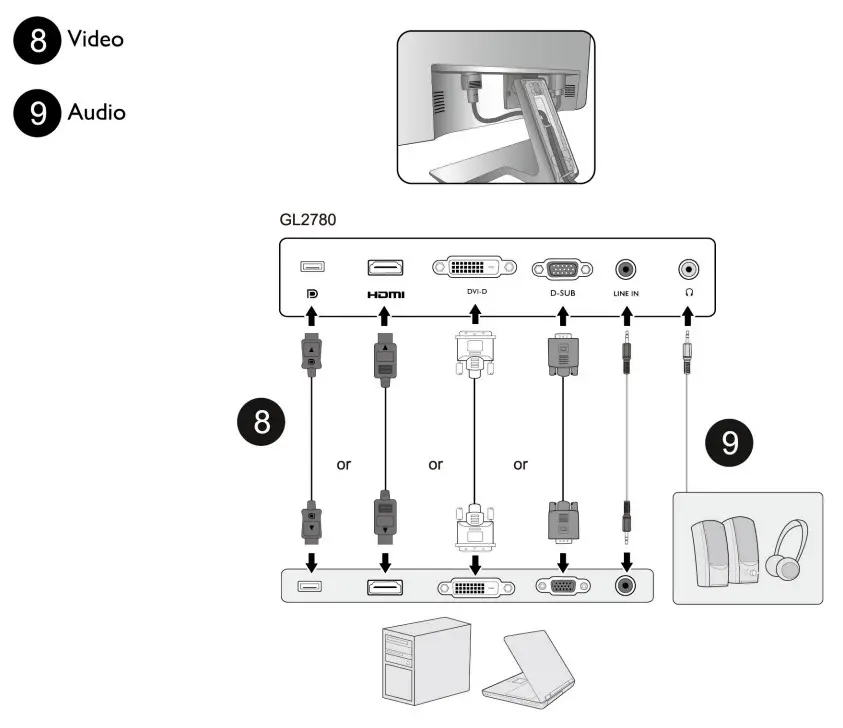 8 Video

9 Audio

GL2780

HDMI

DVI-D

D-SUB

LINE IN

8

or

or

or

9