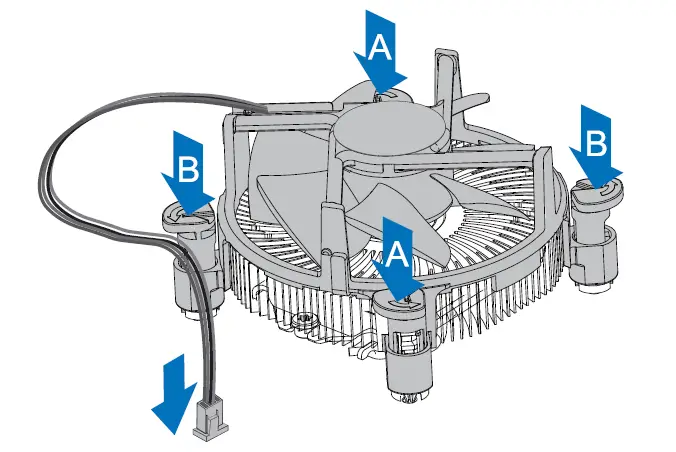 A
B
B
A