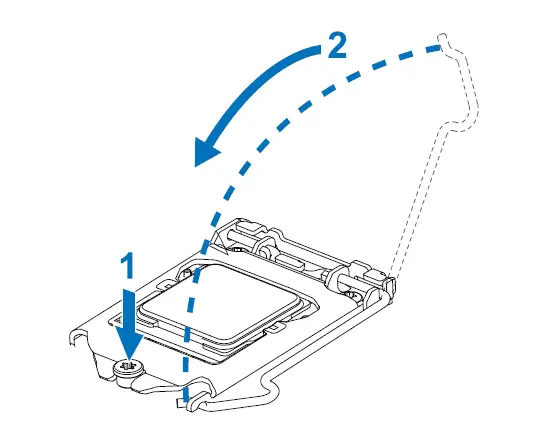 2

1