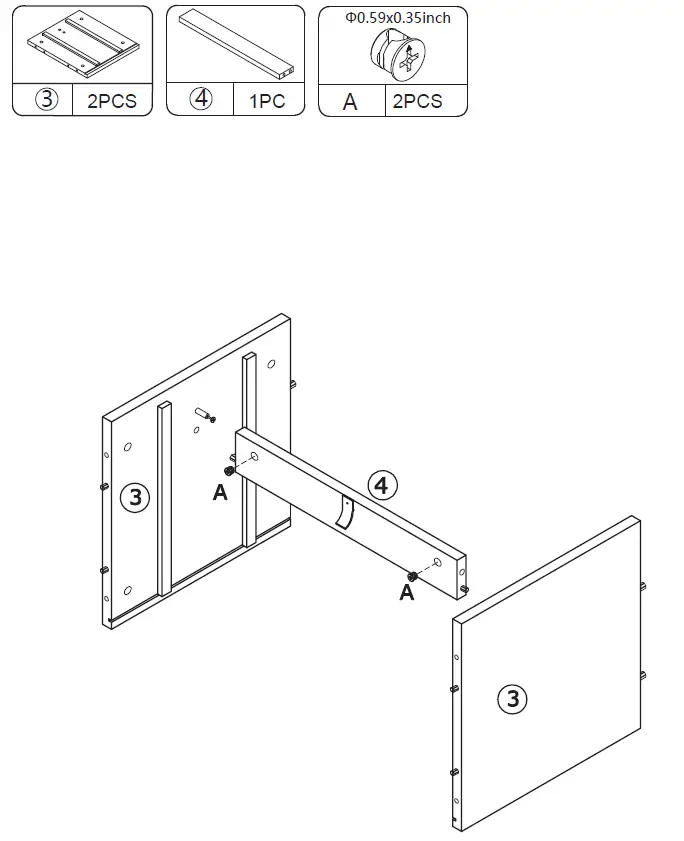 ③ 2PCS

④ 1PC

Φ0.59x0.35inch
A 2PCS

3
A
4
A
3