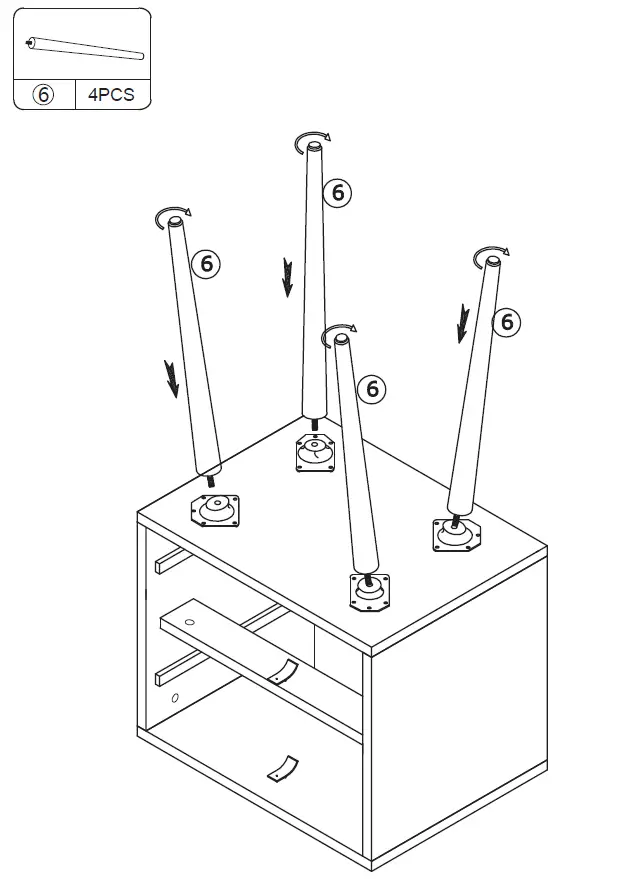 ⑥ 4PCS

6

6

6

6