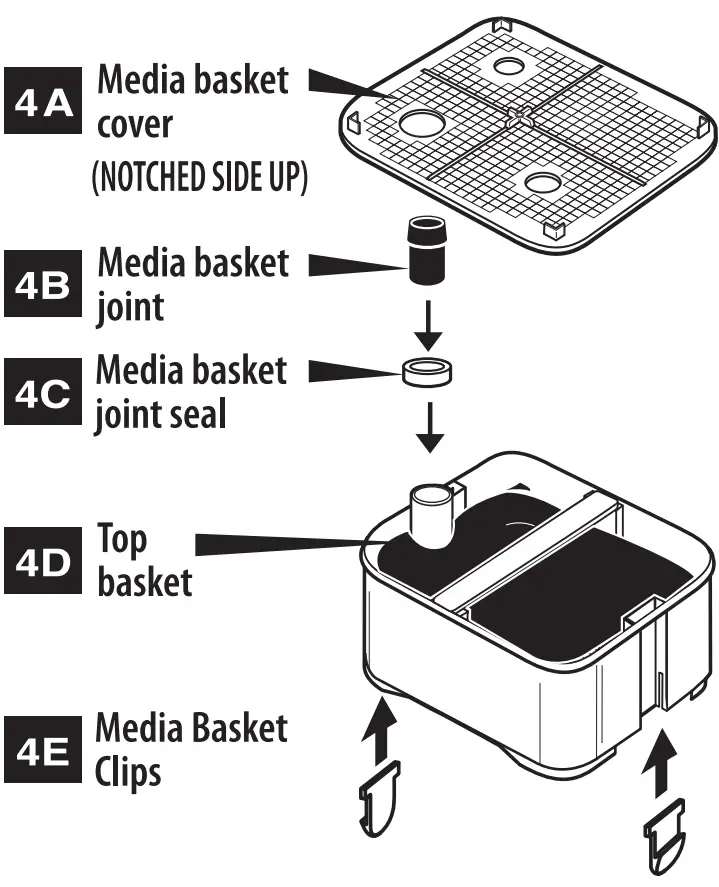 4A Media basket cover
(NOTCHED SIDE UP)

4B Media basket joint

4C Media basket joint seal

4D Top basket

4E Media Basket Clips