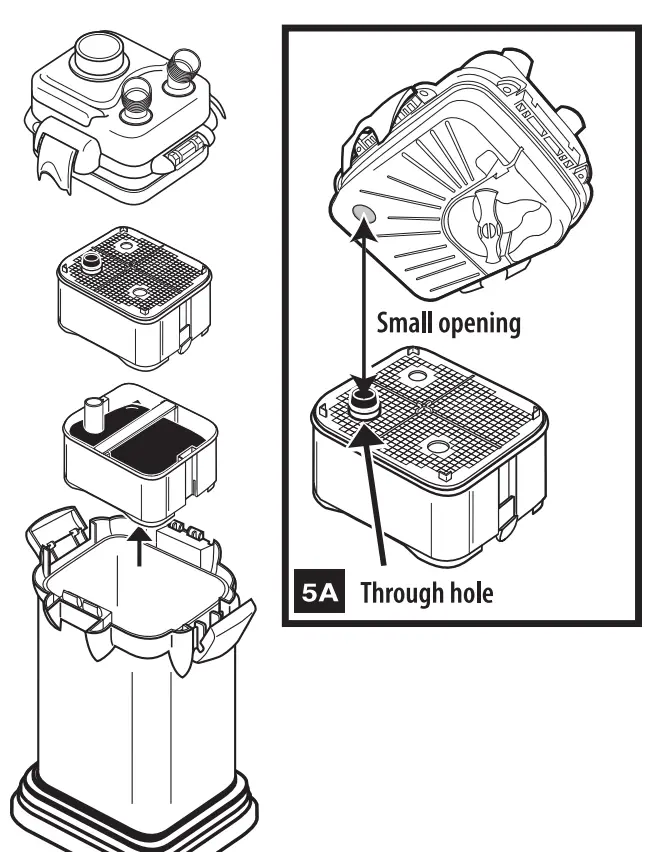 Small opening

5A Through hole