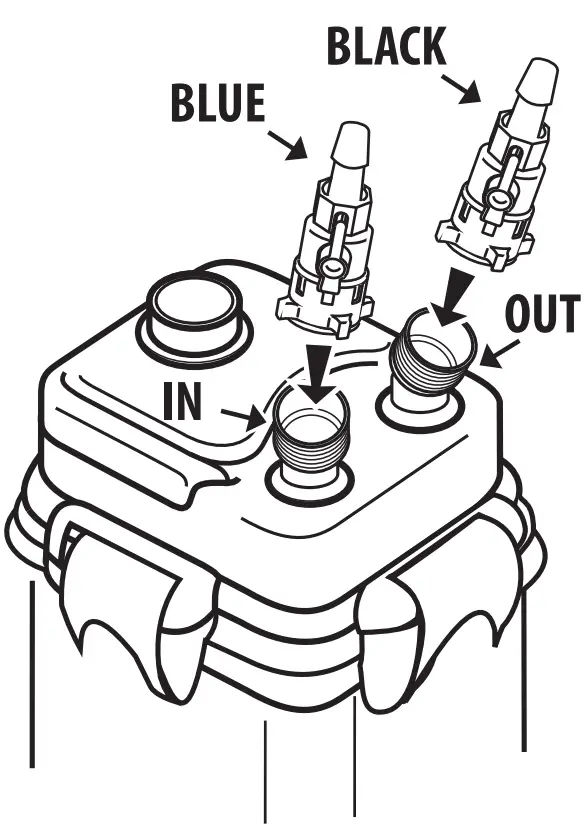 BLACK

BLUE

OUT

IN