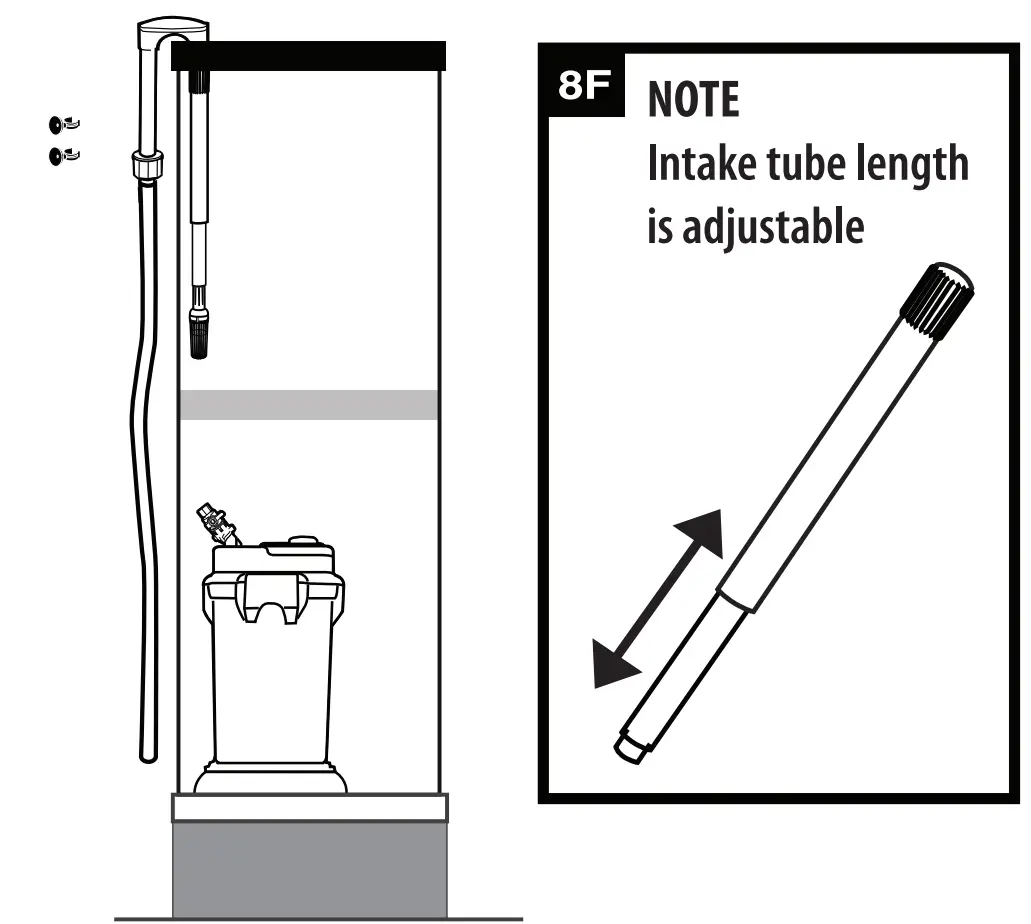 8F NOTE
Intake tube length is adjustable