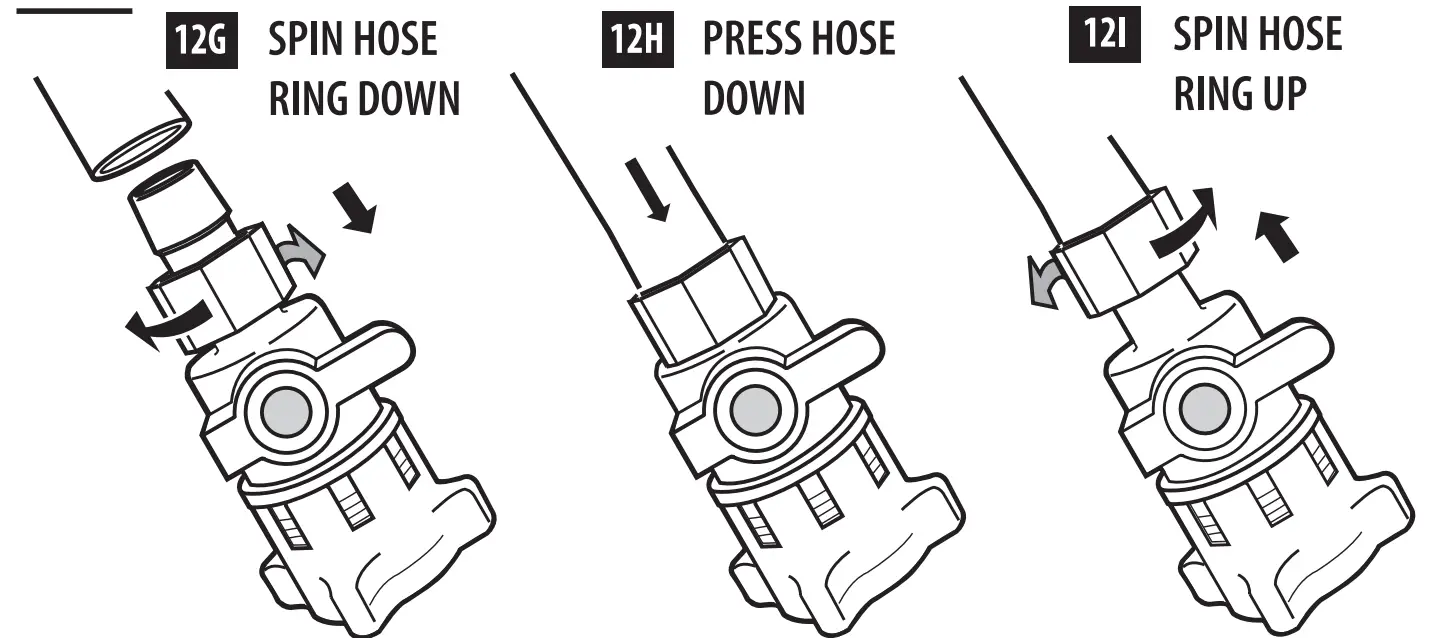 12G SPIN HOSE RING DOWN

12H PRESS HOSE DOWN

12I SPIN HOSE RING UP