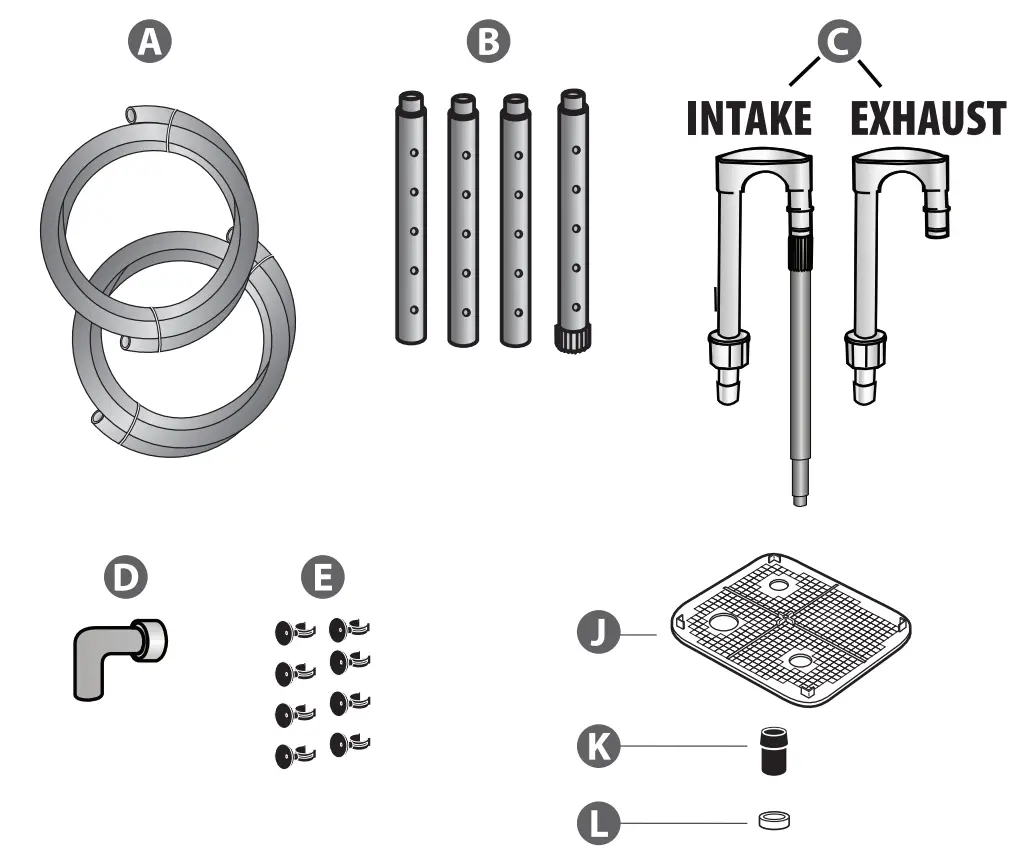 A

B

C

INTAKE EXHAUST

D

E

J

K

L