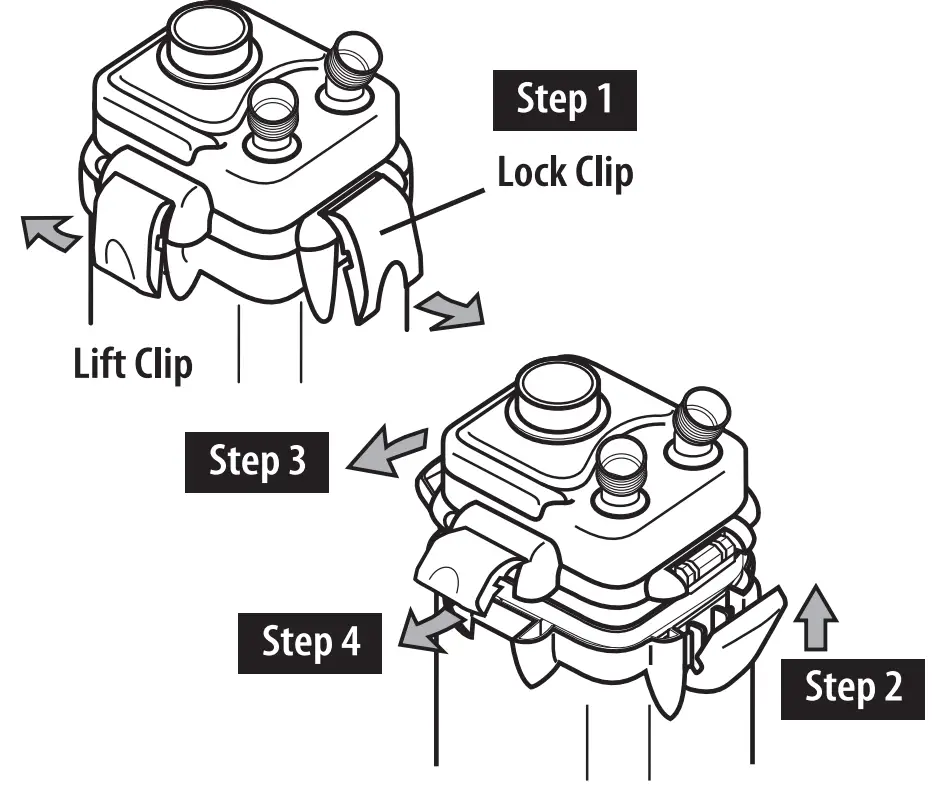 Step 1

Lock Clip

Lift Clip

Step 3

Step 4

Step 2