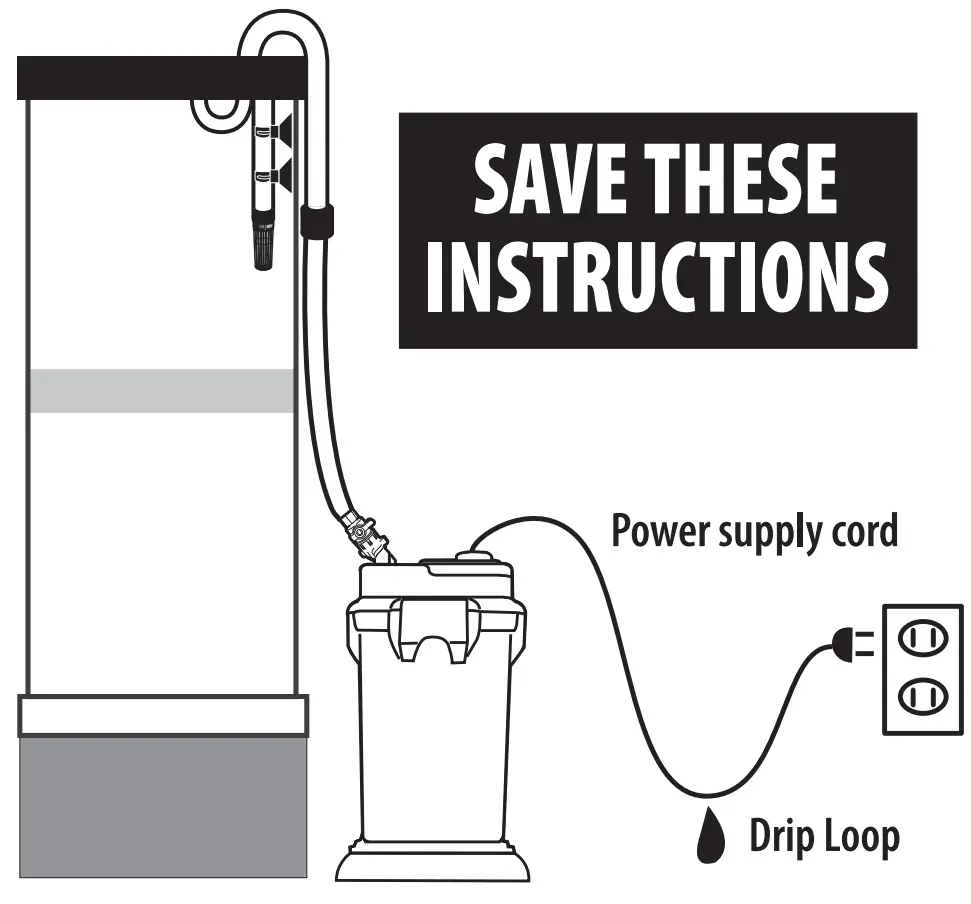 SAVE THESE INSTRUCTIONS

Power supply cord

Drip Loop