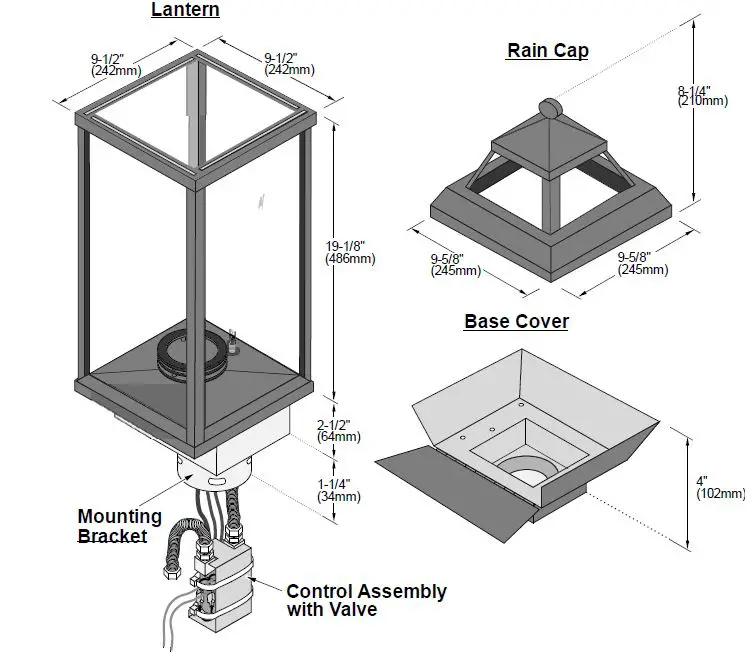 Lantern

9-1/2"
(242mm)

9-1/2"
(242mm)

19-1/8"
(486mm)

2-1/2"
(64mm)

1-1/4"
(34mm)

Mounting Bracket

Control Assembly with Valve

Rain Cap

8-1/4"
(210mm)

9-5/8"
(245mm)

9-5/8"
(245mm)

Base Cover

4"
(102mm)