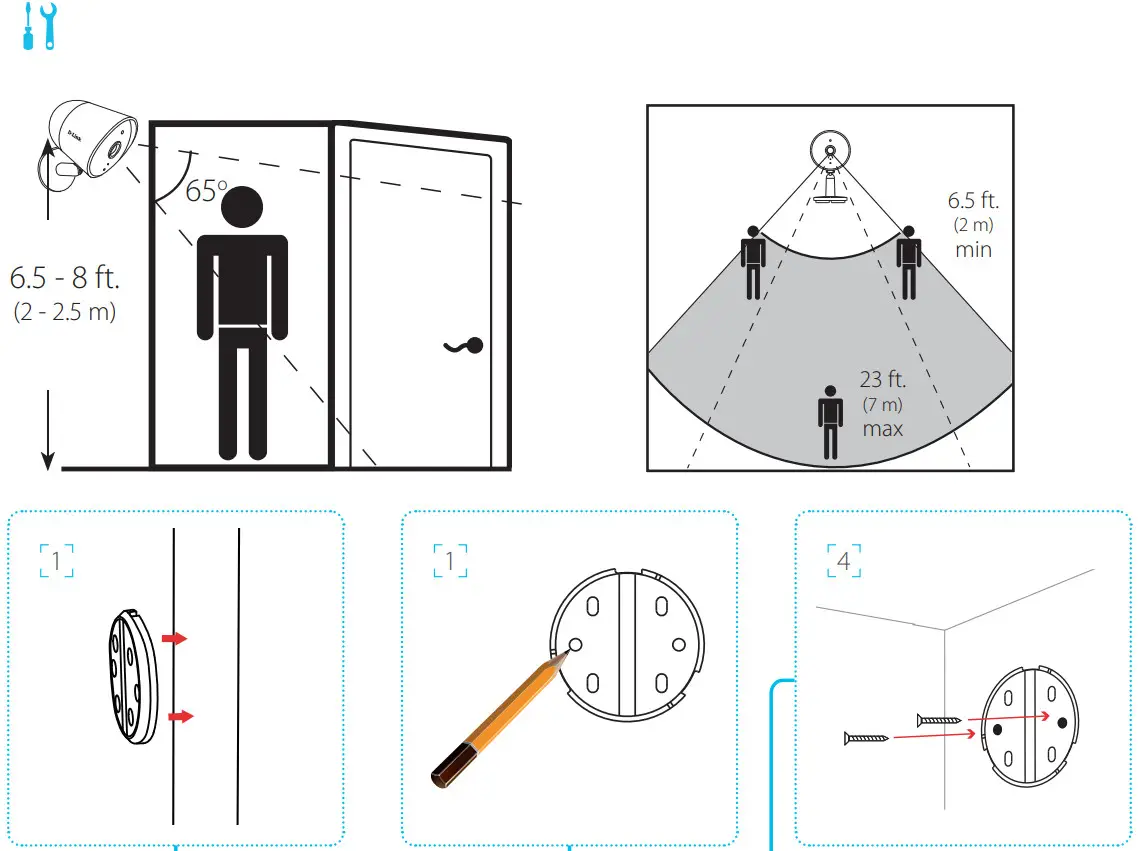 D-Link

65°

6.5 - 8 ft.
(2 - 2.5 m)

6.5 ft.
(2 m)
min

23 ft.
(7 m)
max

1

1

4