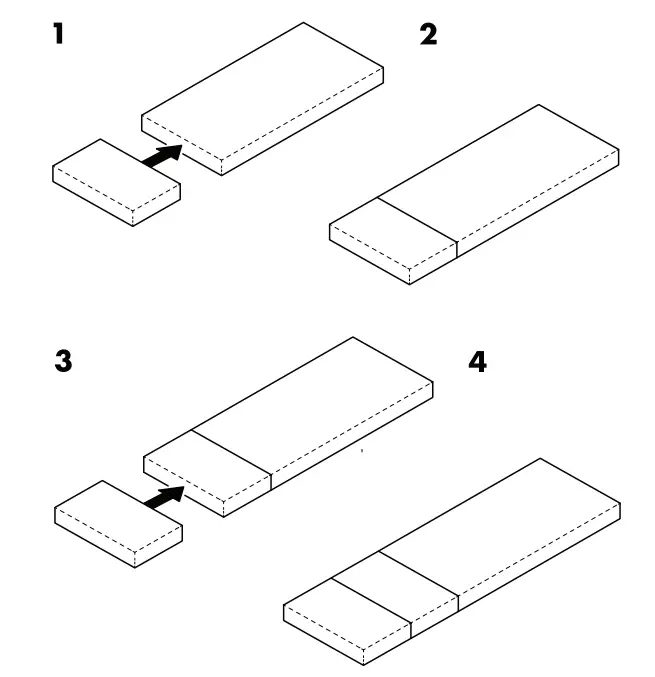 1

2

3

4