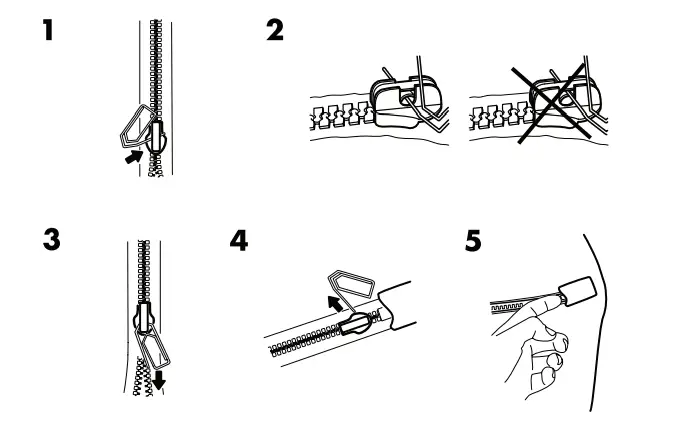 1

2

3

4

5