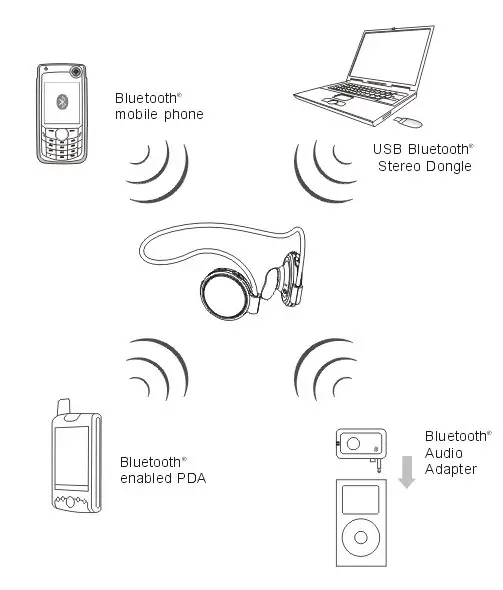 Bluetooth® mobile phone

USB Bluetooth® Stereo Dongle

Bluetooth® enabled PDA

Bluetooth® Audio Adapter