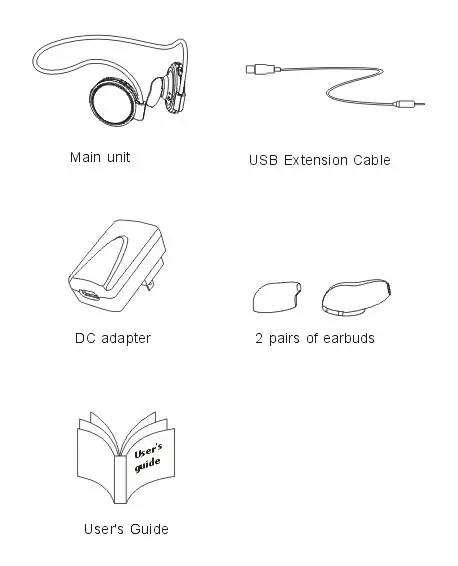 Main unit

USB Extension Cable

DC adapter

2 pairs of earbuds

User's guide

User's Guide